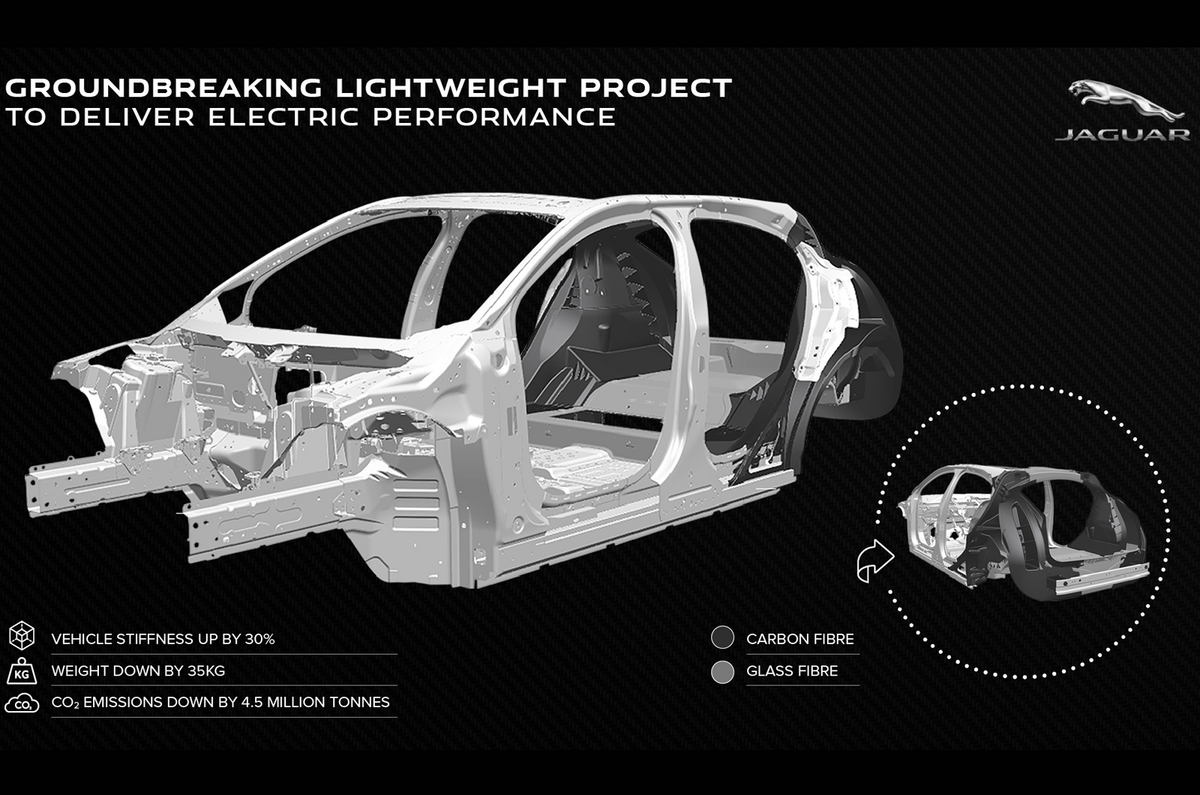 GROUNDBREAKING LIGHTWEIGHT PROJECT
TO DELIVER ELECTRIC PERFORMANCE

JAGUAR

VEHICLE STIFFNESS UP BY 30%

KG WEIGHT DOWN BY 35KG

$CO_2$ $CO_2$ EMISSIONS DOWN BY 4.5 MILLION TONNES

CARBON FIBRE

GLASS FIBRE