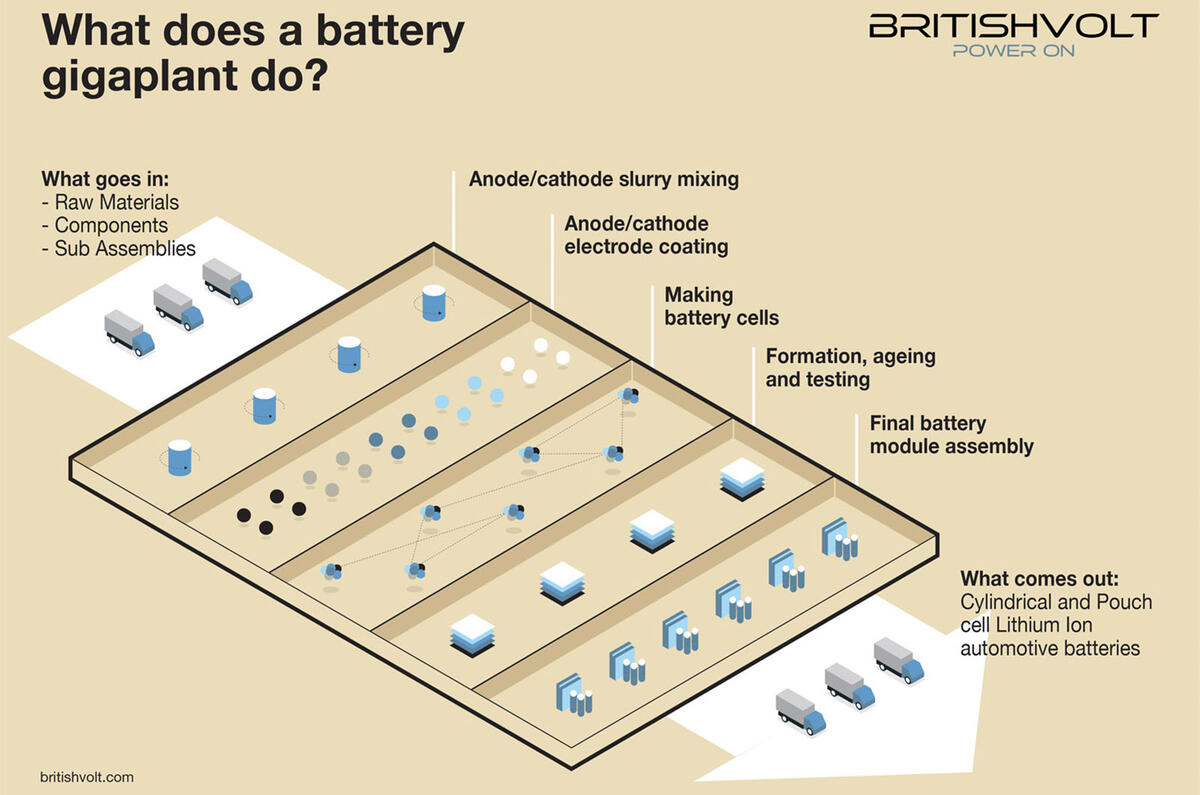 What does a battery gigaplant do?

BRITISHVOLT
POWER ON

What goes in:
- Raw Materials
- Components
- Sub Assemblies

Anode/cathode slurry mixing

Anode/cathode electrode coating

Making battery cells

Formation, ageing and testing

Final battery module assembly

What comes out:
Cylindrical and Pouch cell Lithium Ion automotive batteries

britishvolt.com