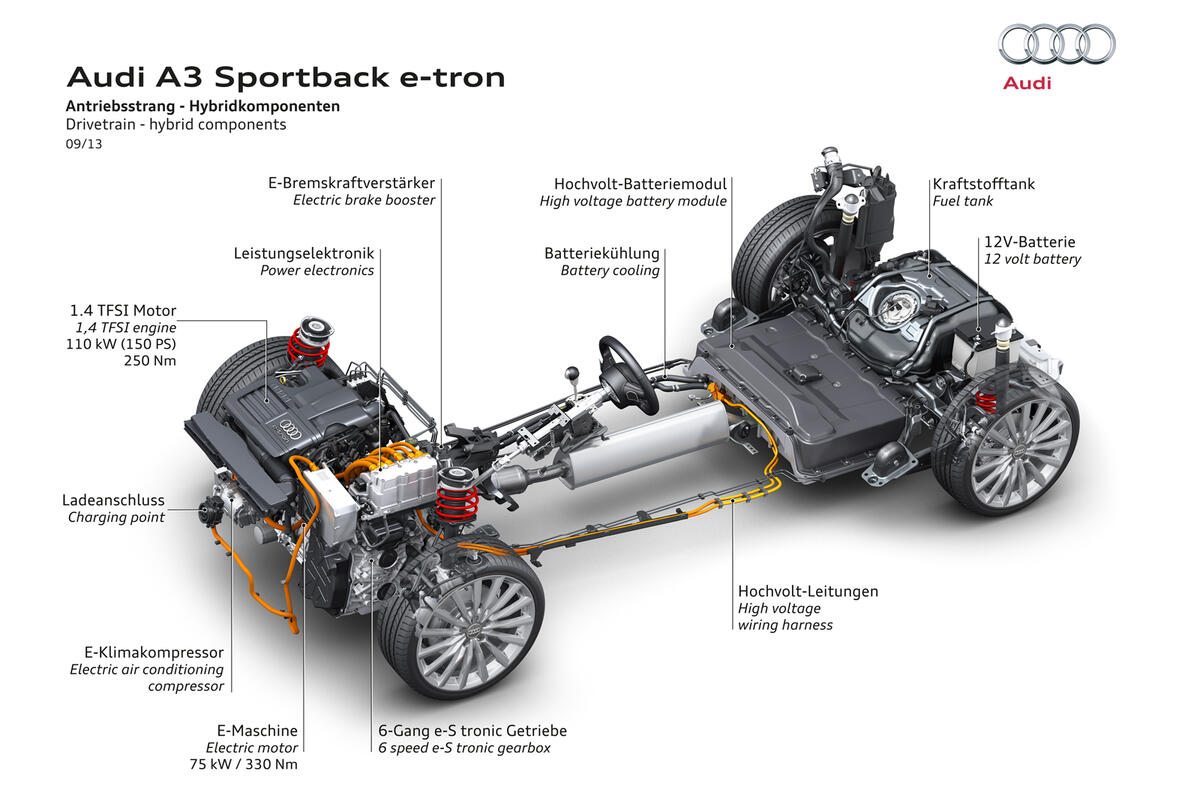 Audi A3 Sportback e-tron
Antriebsstrang - Hybridkomponenten
Drivetrain - hybrid components
09/13

Audi

E-Bremskraftverstärker
Electric brake booster

Leistungselektronik
Power electronics

1.4 TFSI Motor
1,4 TFSI engine
110 kW (150 PS)
250 Nm

Ladeanschluss
Charging point

E-Klimakompressor
Electric air conditioning compressor

E-Maschine
Electric motor
75 kW / 330 Nm

6-Gang e-S tronic Getriebe
6 speed e-S tronic gearbox

Hochvolt-Batteriemodul
High voltage battery module

Batteriekühlung
Battery cooling

Kraftstofftank
Fuel tank

12V-Batterie
12 volt battery

Hochvolt-Leitungen
High voltage wiring harness