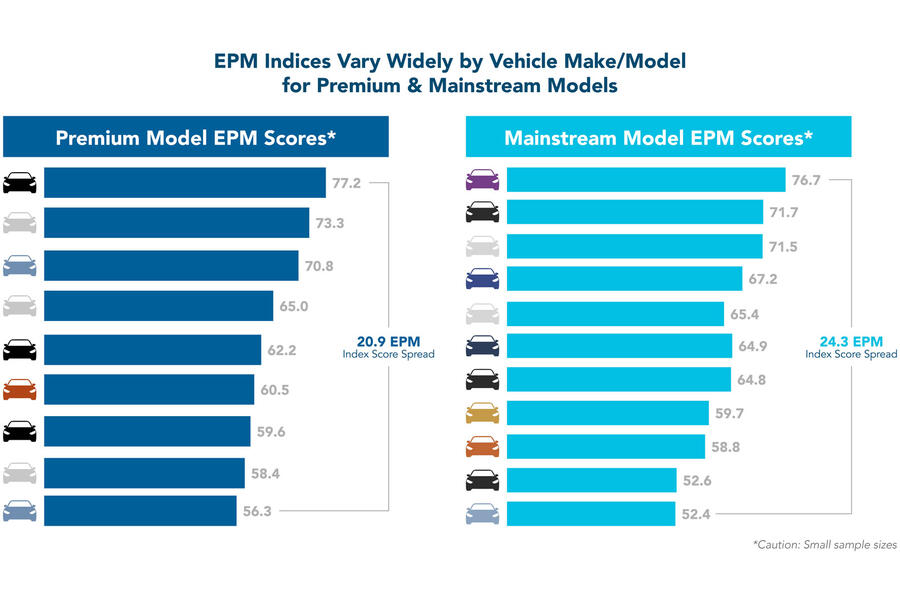 EPM Indices Vary Widely by Vehicle Make/Model
for Premium & Mainstream Models

Premium Model EPM Scores*

77.2
73.3
70.8
65.0
62.2
60.5
59.6
58.4
56.3

20.9 EPM
Index Score Spread

Mainstream Model EPM Scores*

76.7
71.7
71.5
67.2
65.4
64.9
64.8
59.7
58.8
52.6
52.4

24.3 EPM
Index Score Spread

*Caution: Small sample sizes