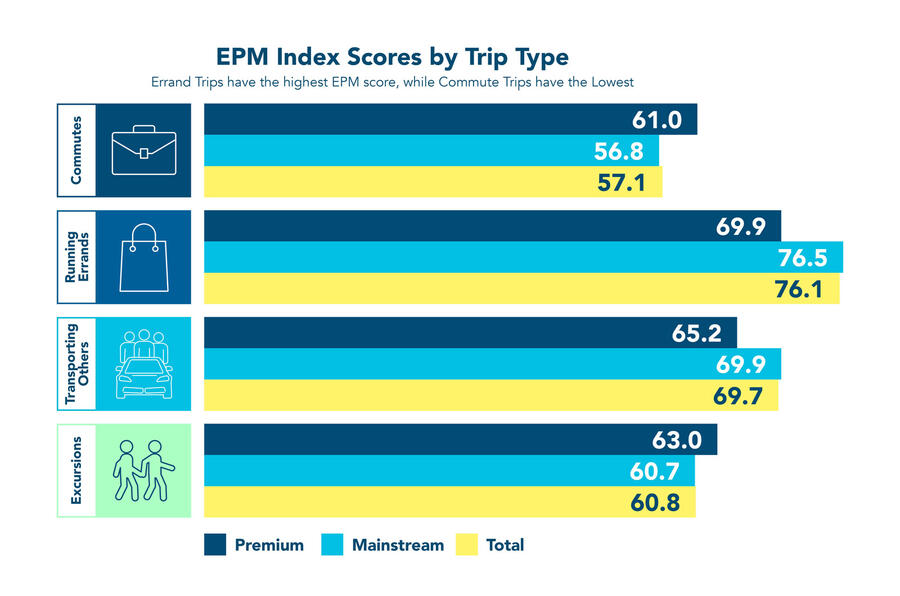 EPM Index Scores by Trip Type

Errand Trips have the highest EPM score, while Commute Trips have the Lowest

Commutes

61.0

56.8

57.1

Running Errands

69.9

76.5

76.1

Transporting Others

65.2

69.9

69.7

Excursions

63.0

60.7

60.8

Premium Mainstream Total