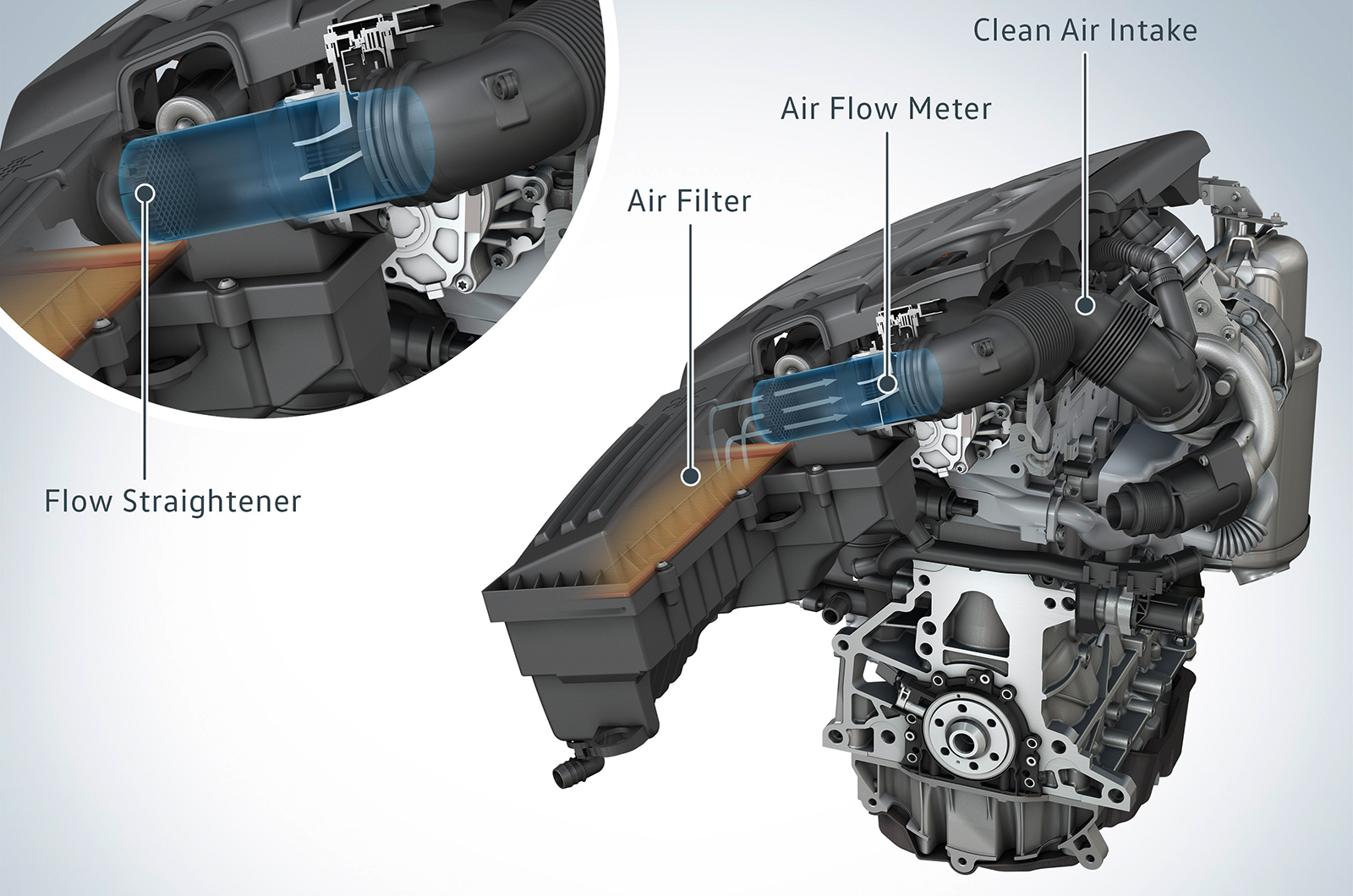 Clean Air Intake

Air Flow Meter

Air Filter

Flow Straightener